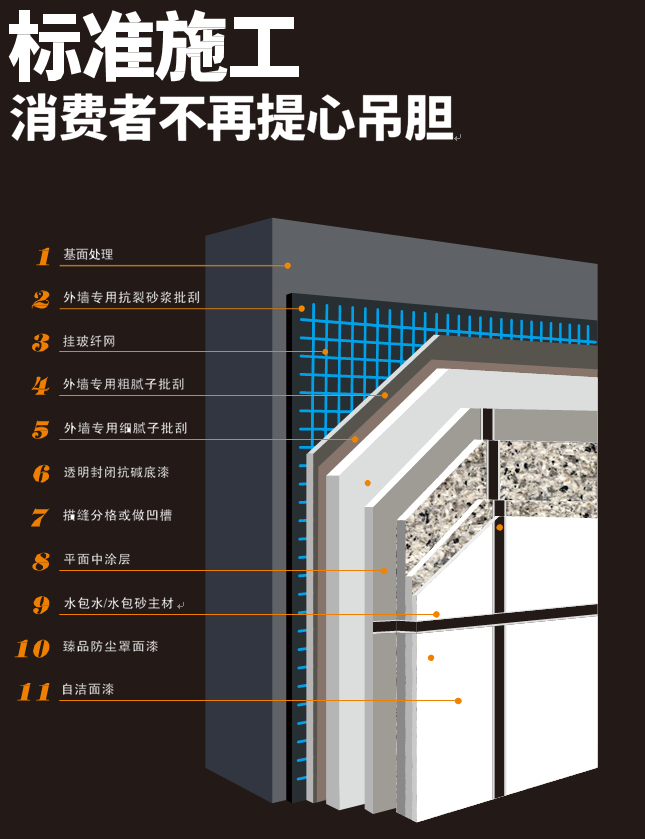 标准施工
消费者不再提心吊胆

1 基面处理
2 外墙专用抗裂砂浆批刮
3 挂玻纤网
4 外墙专用粗腻子批刮
5 外墙专用细腻子批刮
6 透明封闭抗碱底漆
7 描缝分格或做凹槽
8 平面中涂层
9 水包水/水包砂主材
10 臻品防尘罩面漆
11 自洁面漆